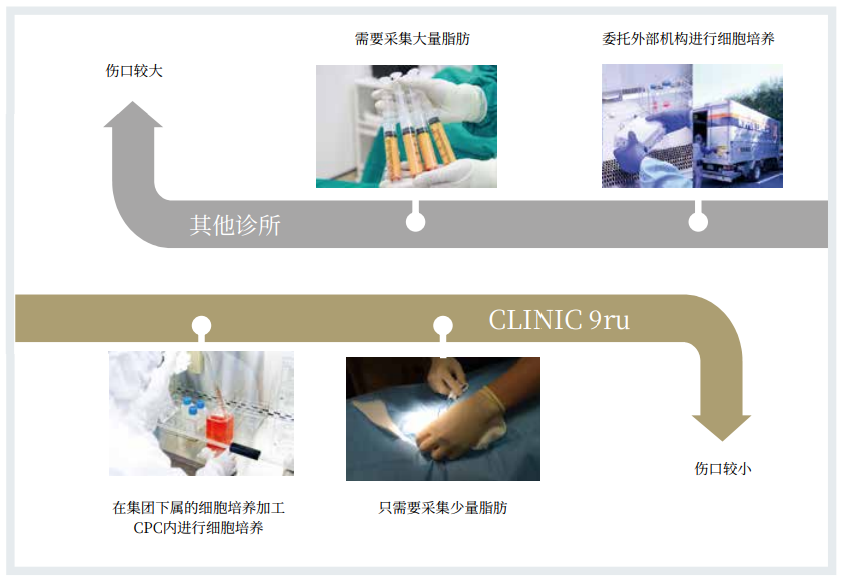 伤口较大

需要采集大量脂肪

委托外部机构进行细胞培养

其他诊所

CLINIC 9ru

在集团下属的细胞培养加工CPC内进行细胞培养

只需要采集少量脂肪

伤口较小